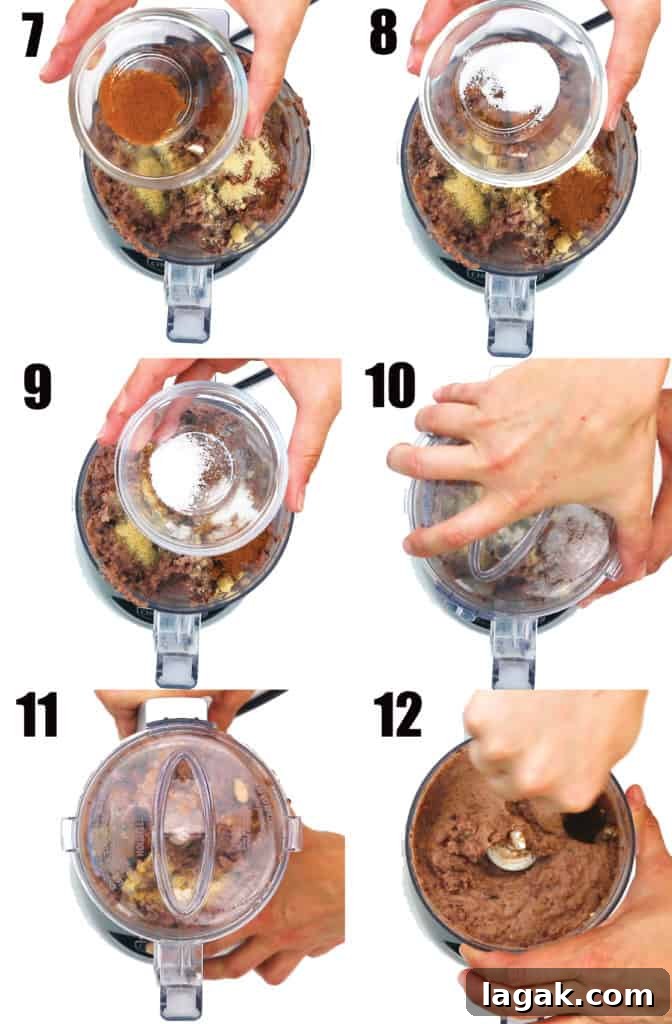 7

8

9

10

11

12

lagak.com