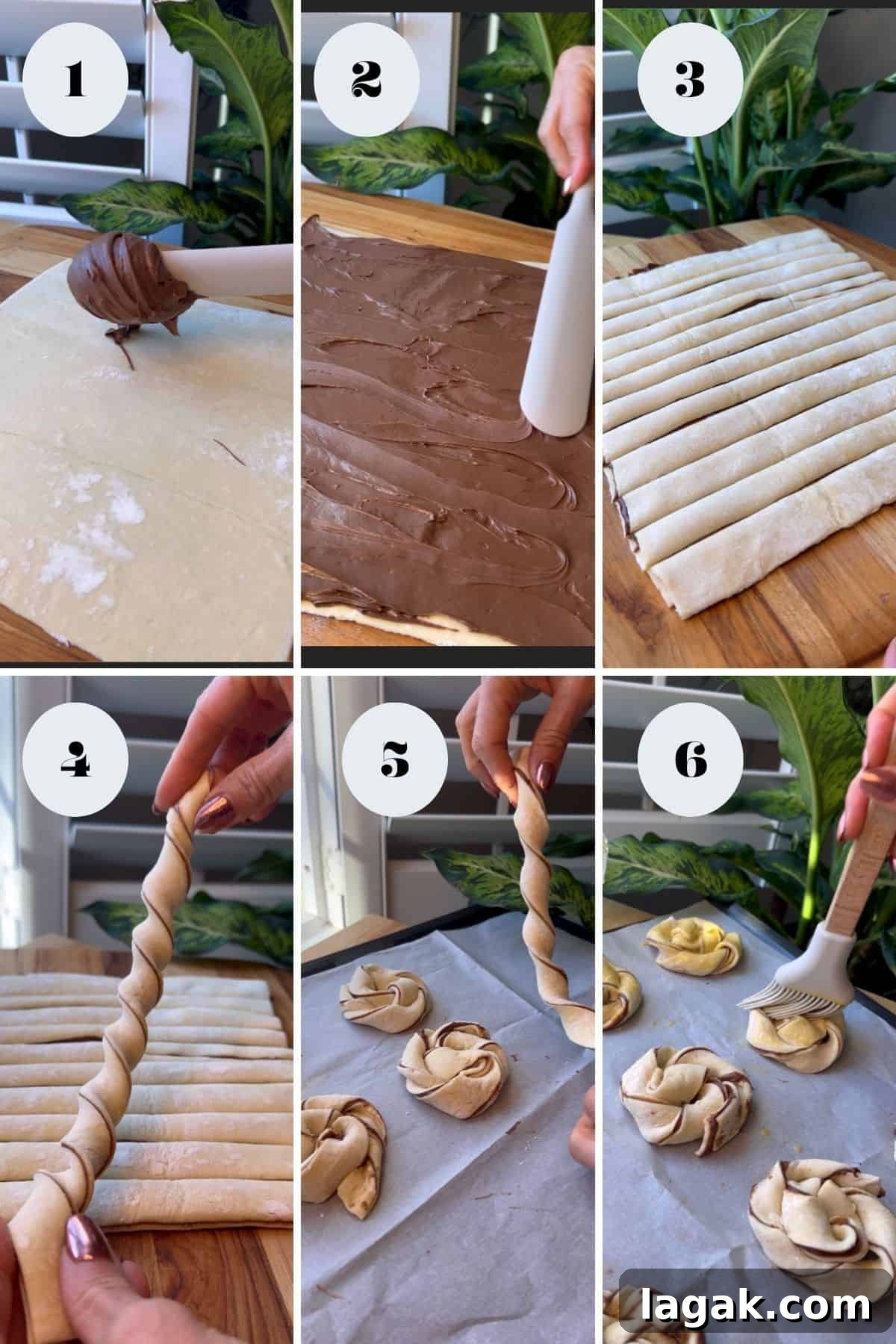 1
2
3
4
5
6
lagak.com